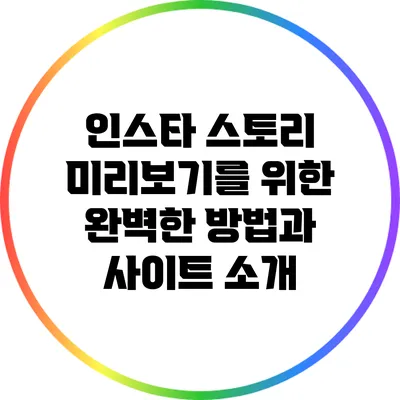 인스타 스토리 미리보기를 위한 완벽한 방법과 사이트 소개