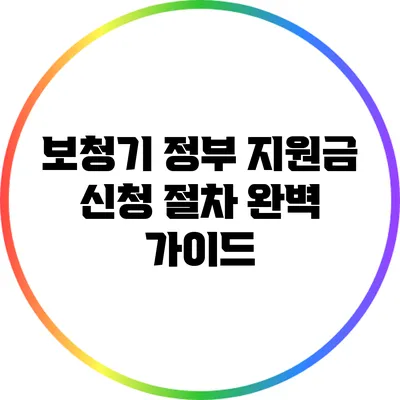 보청기 정부 지원금 신청 절차 완벽 가이드